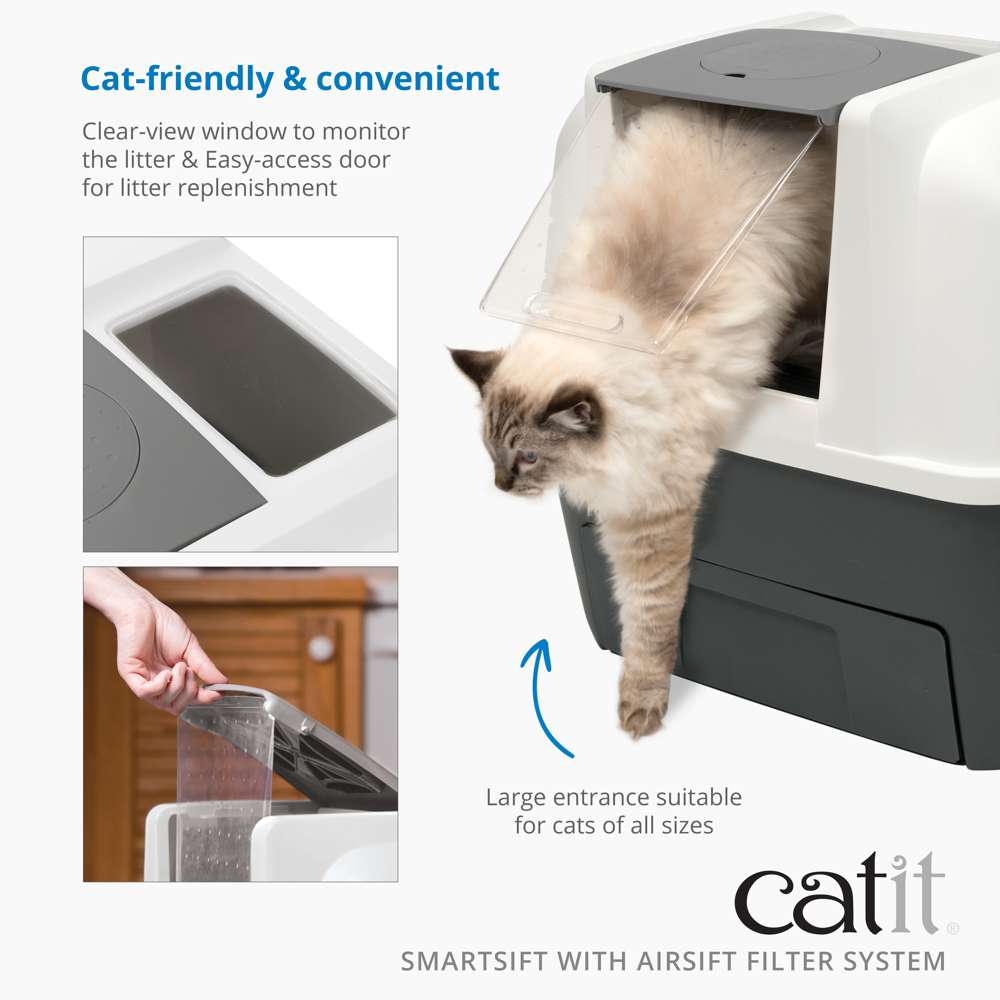 Cat-friendly & convenient

Clear-view window to monitor the litter & Easy-access door for litter replenishment

Large entrance suitable for cats of all sizes

catit®

SMARTSIFT WITH AIRSIFT FILTER SYSTEM