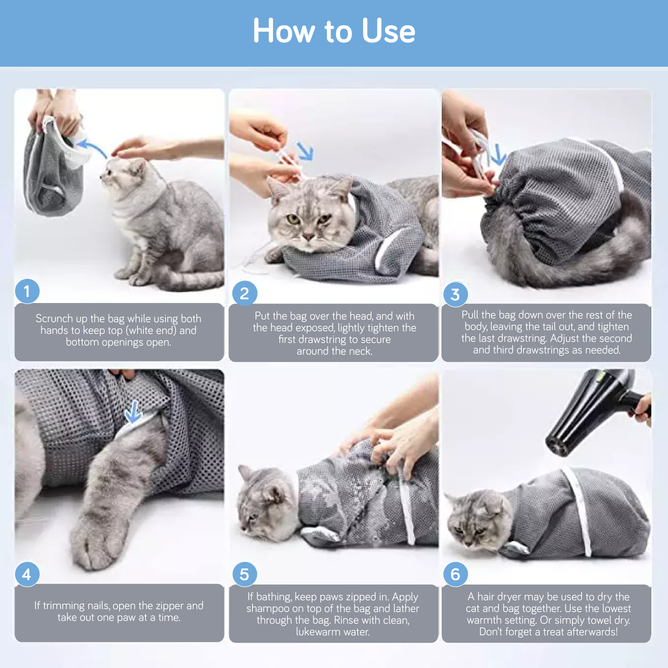 How to Use

1

Scrunch up the bag while using both hands to keep top (white end) and bottom openings open.

2

Put the bag over the head, and with the head exposed, lightly tighten the first drawstring to secure around the neck.

3

Pull the bag down over the rest of the body, leaving the tail out, and tighten the last drawstring. Adjust the second and third drawstrings as needed.

4

If trimming nails, open the zipper and take out one paw at a time.

5

If bathing, keep paws zipped in. Apply shampoo on top of the bag and lather through the bag. Rinse with clean, lukewarm water.

6

A hair dryer may be used to dry the cat and bag together. Use the lowest warmth setting. Or simply towel dry. Don't forget a treat afterwards!