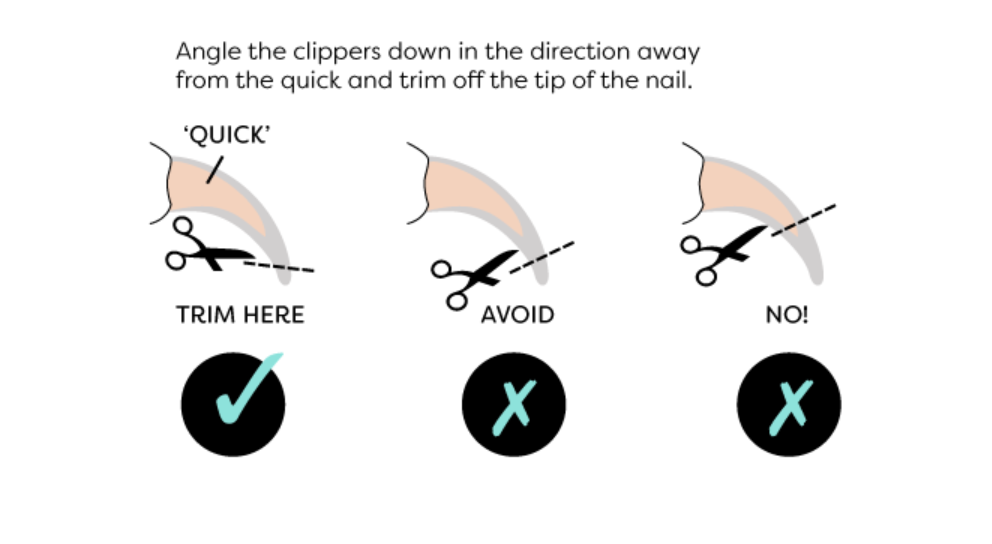 Angle the clippers down in the direction away from the quick and trim off the tip of the nail.

'QUICK'

TRIM HERE

AVOID

NO!